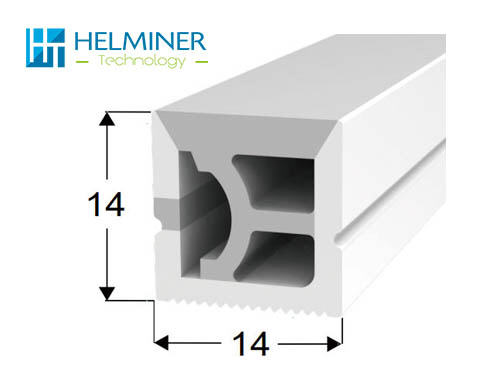 HELMINER
Technology

14

14